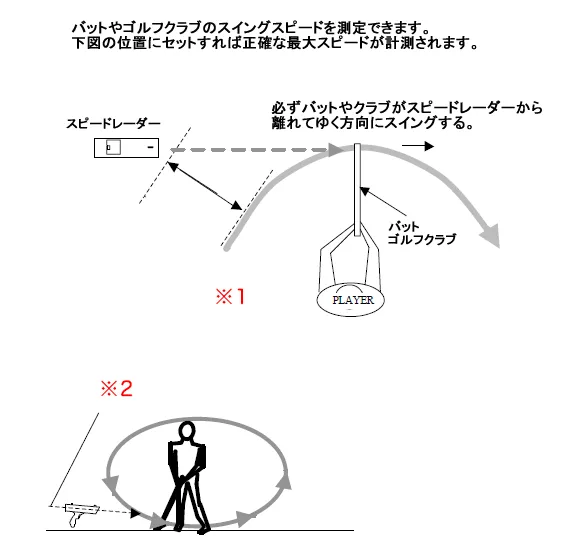 バットやゴルフクラブのスイングスピードを測定できます。
下図の位置にセットすれば正確な最大スピードが計測されます。

スピードレーダー

必ずバットやクラブがスピードレーダーから離れてゆく方向にスイングする。

バット
ゴルフクラブ

※1

PLAYER

※2